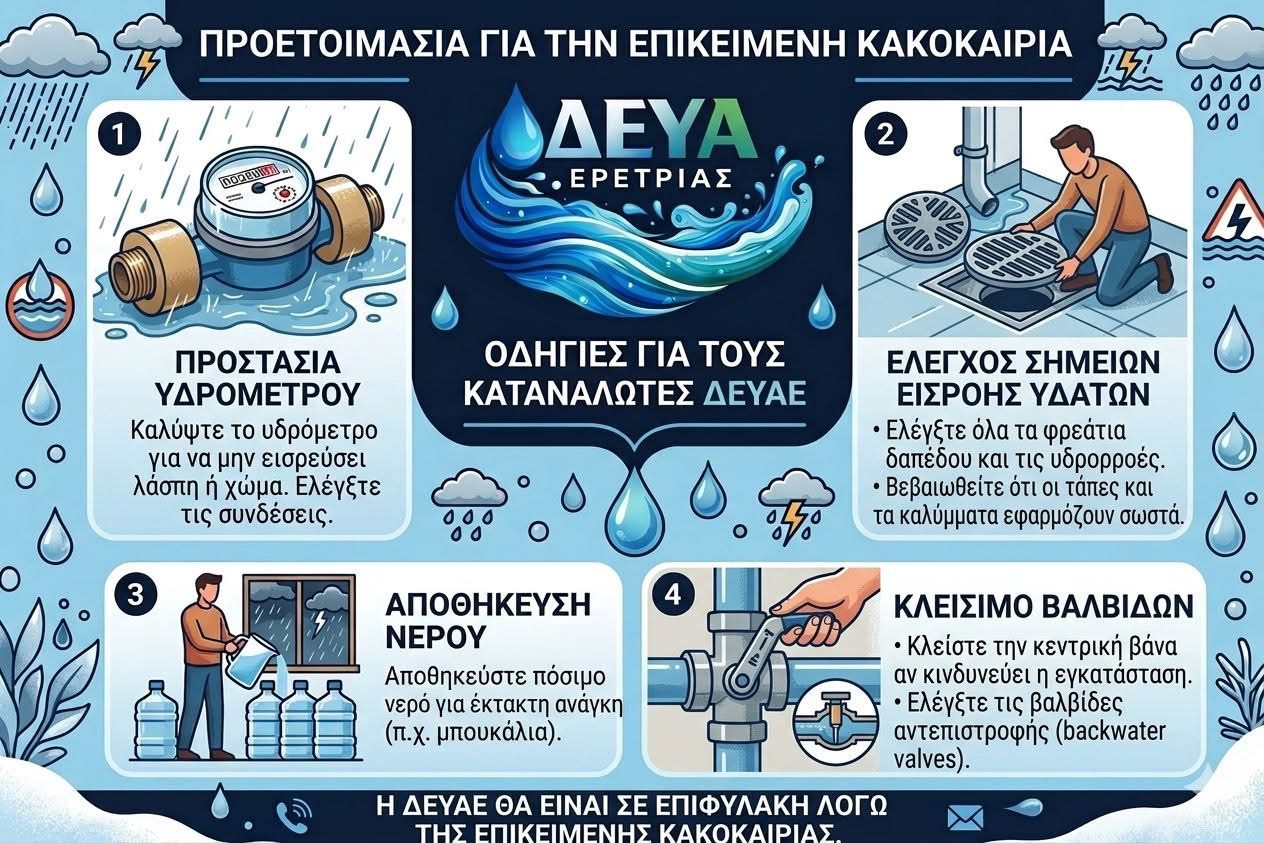 ΠΡΟΕΤΟΙΜΑΣΙΑ ΓΙΑ ΤΗΝ ΕΠΙΚΕΙΜΕΝΗ ΚΑΚΟΚΑΙΡΙΑ

ΔΕΥΑ
ΕΡΕΤΡΙΑΣ

ΟΔΗΓΙΕΣ ΓΙΑ ΤΟΥΣ ΚΑΤΑΝΑΛΩΤΕΣ ΔΕΥΑΕ

1

ΠΡΟΣΤΑΣΙΑ ΥΔΡΟΜΕΤΡΟΥ

Καλύψτε το υδρόμετρο για να μην εισρεύσει λάσπη ή χώμα. Ελέγξτε τις συνδέσεις.

2

ΕΛΕΓΧΟΣ ΣΗΜΕΙΩΝ ΕΙΣΡΟΗΣ ΥΔΑΤΩΝ

• Ελέγξτε όλα τα φρεάτια δαπέδου και τις υδρορροές.
• Βεβαιωθείτε ότι οι τάπες και τα καλύμματα εφαρμόζουν σωστά.

3

ΑΠΟΘΗΚΕΥΣΗ ΝΕΡΟΥ

Αποθηκεύστε πόσιμο νερό για έκτακτη ανάγκη (π.χ. μπουκάλια).

4

ΚΛΕΙΣΙΜΟ ΒΑΛΒΙΔΩΝ

• Κλείστε την κεντρική βάνα αν κινδυνεύει η εγκατάσταση.
• Ελέγξτε τις βαλβίδες αντεπιστροφής (backwater valves).

Η ΔΕΥΑΕ ΘΑ ΕΙΝΑΙ ΣΕ ΕΠΙΦΥΛΑΚΗ ΛΟΓΩ ΤΗΣ ΕΠΙΚΕΙΜΕΝΗΣ ΚΑΚΟΚΑΙΡΙΑΣ.